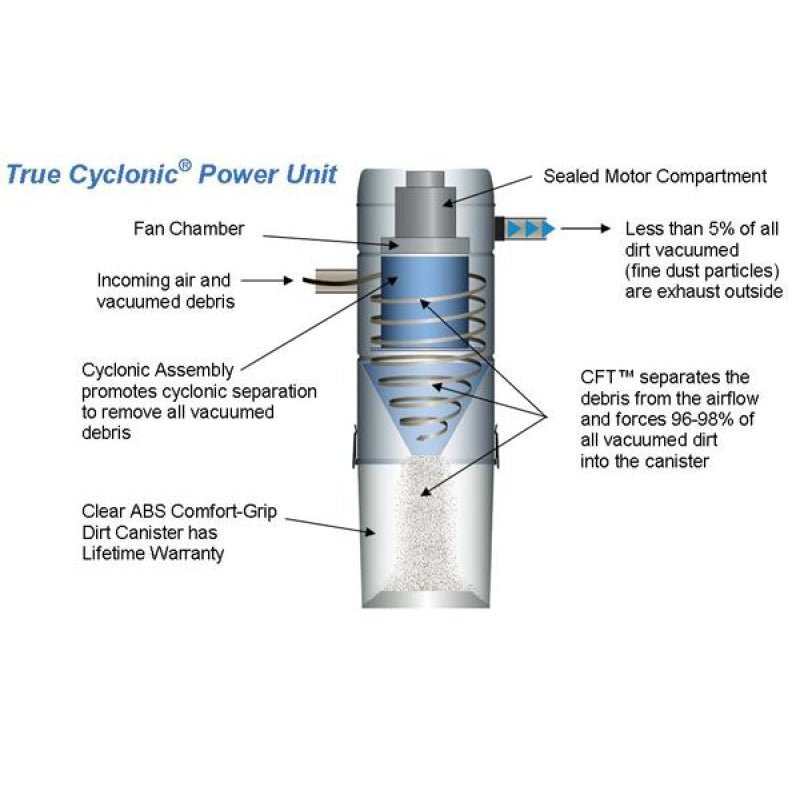 True Cyclonic® Power Unit

Sealed Motor Compartment

Fan Chamber

Less than 5% of all dirt vacuumed (fine dust particles) are exhaust outside

Incoming air and vacuumed debris

Cyclonic Assembly promotes cyclonic separation to remove all vacuumed debris

CFT™ separates the debris from the airflow and forces 96-98% of all vacuumed dirt into the canister

Clear ABS Comfort-Grip Dirt Canister has Lifetime Warranty