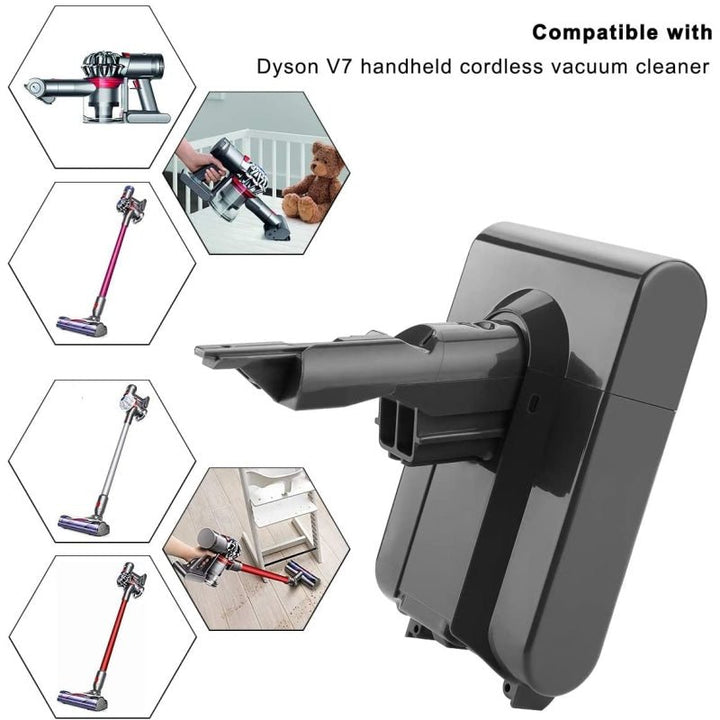 Compatible with
Dyson V7 handheld cordless vacuum cleaner