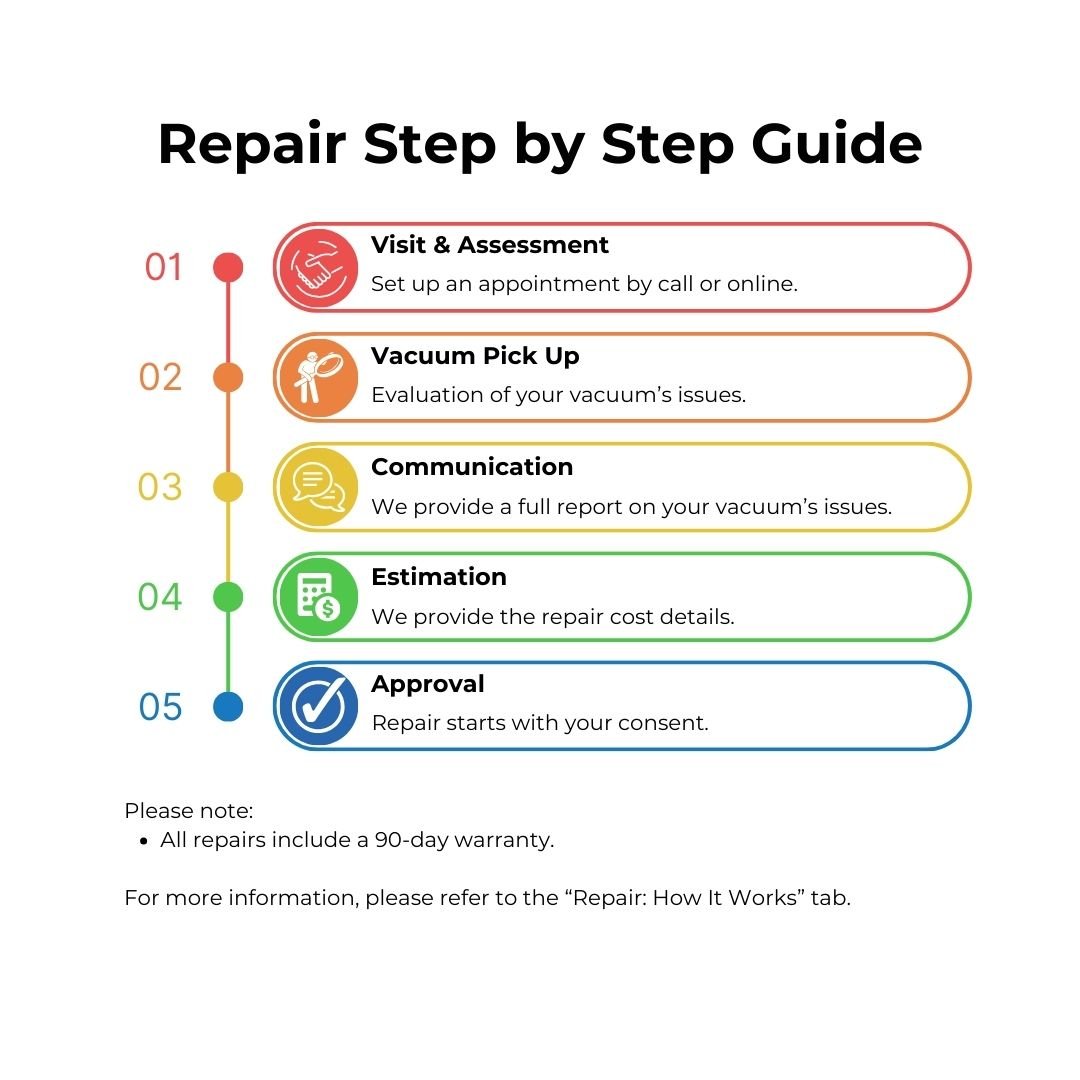 Repair Step by Step Guide

01 Visit & Assessment
Set up an appointment by call or online.

02 Vacuum Pick Up
Evaluation of your vacuum's issues.

03 Communication
We provide a full report on your vacuum's issues.

04 Estimation
We provide the repair cost details.

05 Approval
Repair starts with your consent.

Please note:
• All repairs include a 90-day warranty.

For more information, please refer to the "Repair: How It Works" tab.